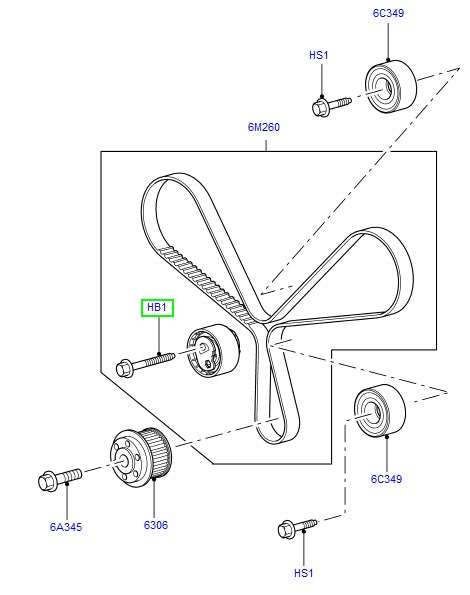 6C349

HS1

6M260

HB1

6C349

6A345

6306

HS1