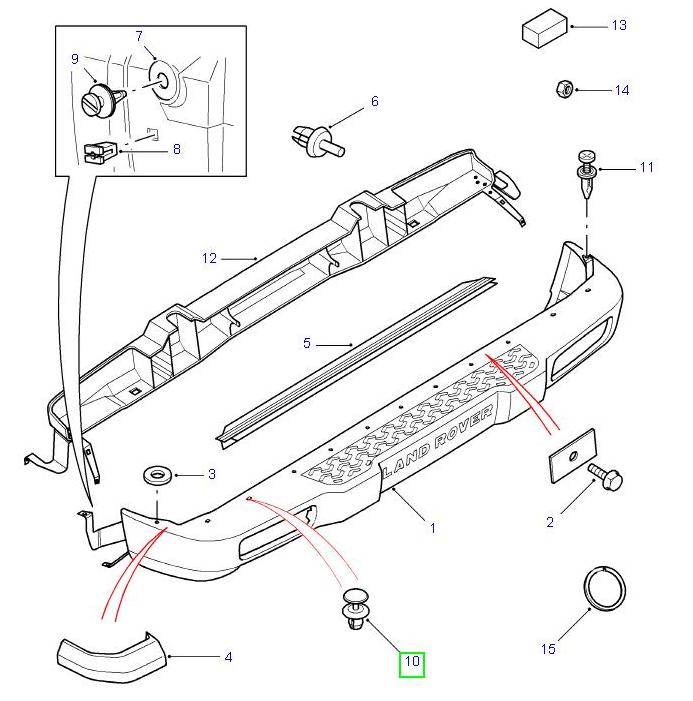 7
9
8
6
13
14
11
12
5
LAND ROVER
3
1
2
4
10
15