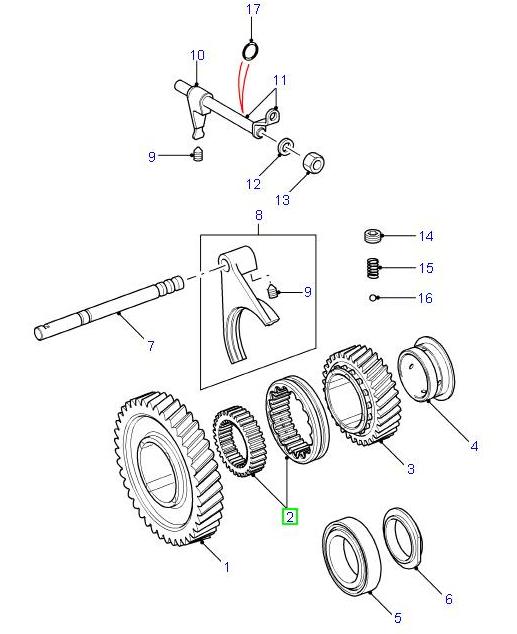 17
10
11
9
12
13
8
14
15
9
16
7
4
3
2
1
6
5