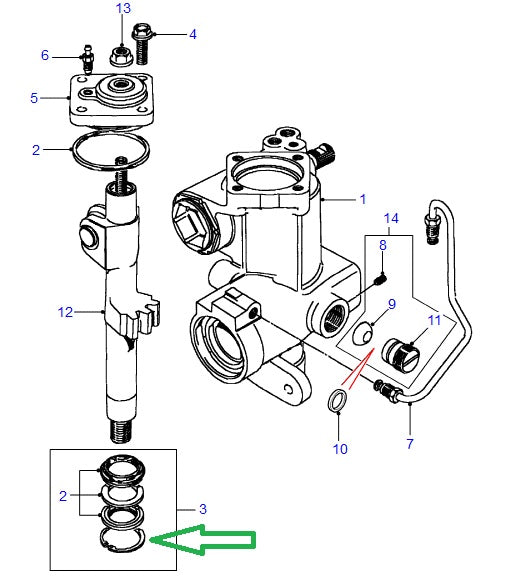 13
4
6
5
2
1
14
8
9
11
12
10
7
2
3