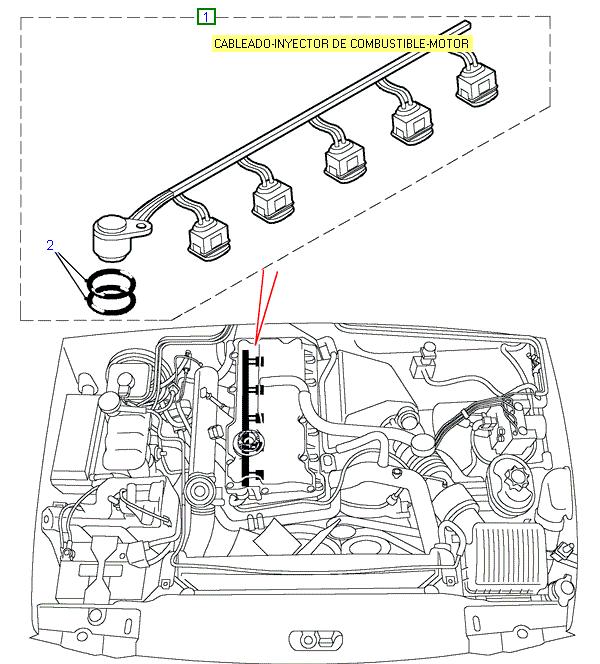 1

CABLEADO-INYECTOR DE COMBUSTIBLE-MOTOR

2