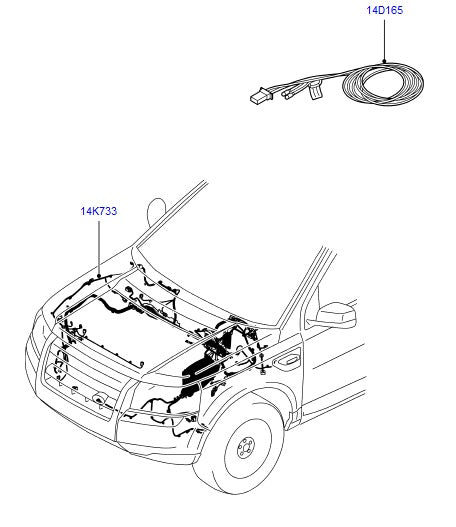 14D165

14K733