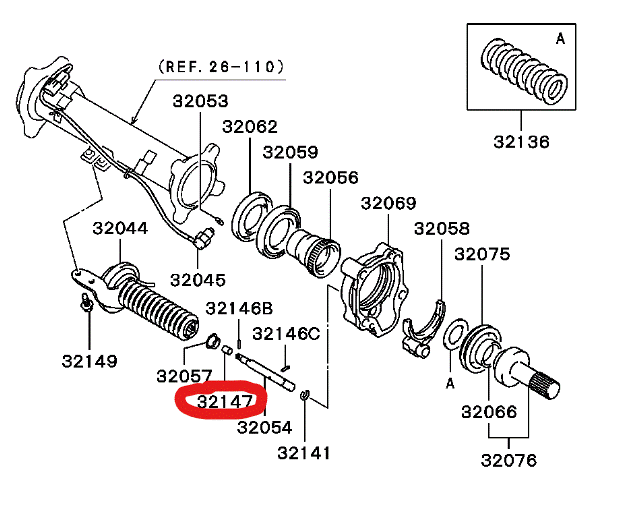 (REF. 26-110)

A

32136

32053

32062

32059

32056

32069

32058

32075

32044

32045

32146B

32146C

32149

32057

32147

32054

32141

A

32066

32076