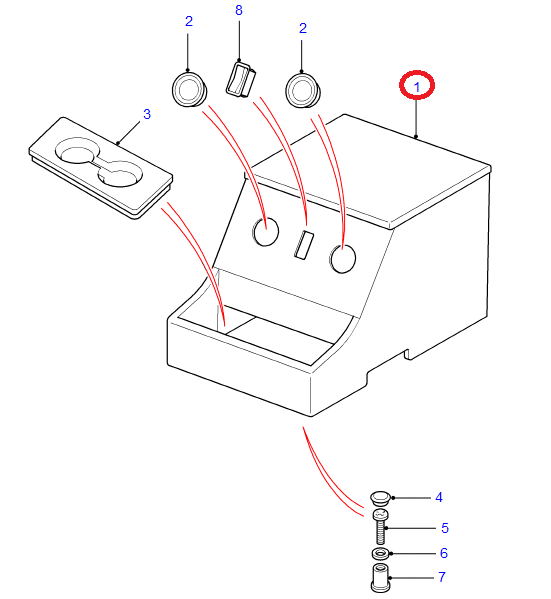 2
8
2
1
3
4
5
6
7