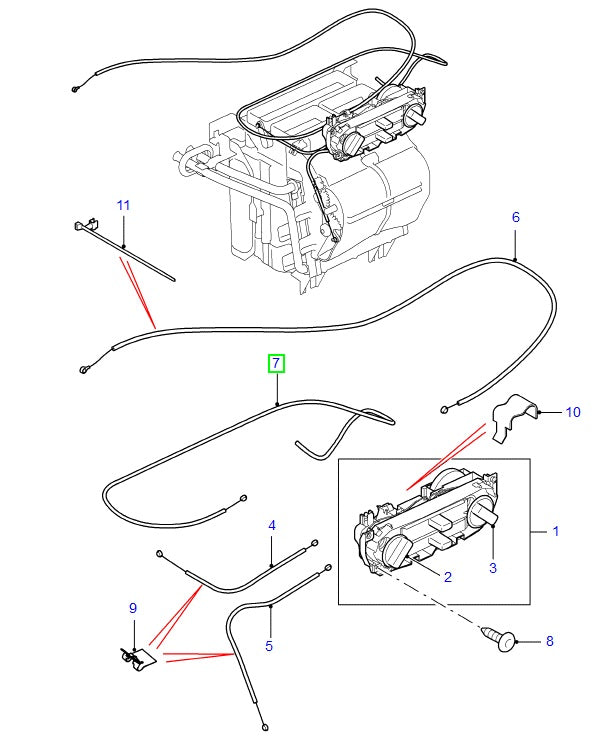 11
6
7
10
1
4
2
3
9
5
8