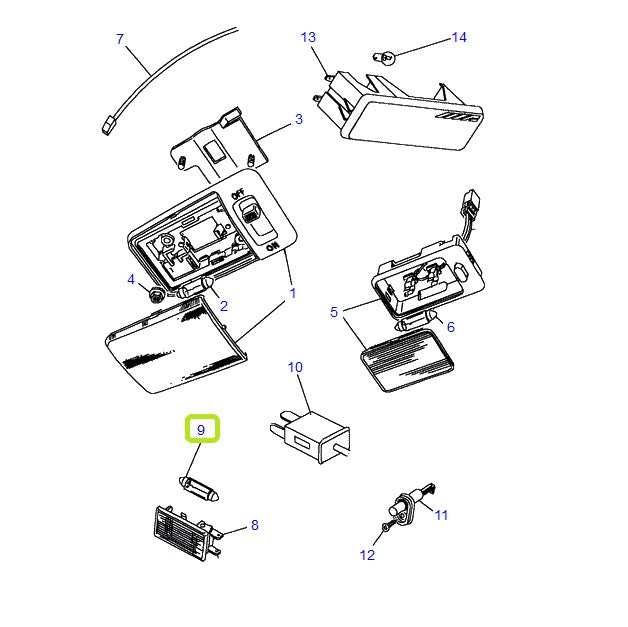 7
13
14
3
OFF
ON
4
2
1
5
6
10
9
8
11
12