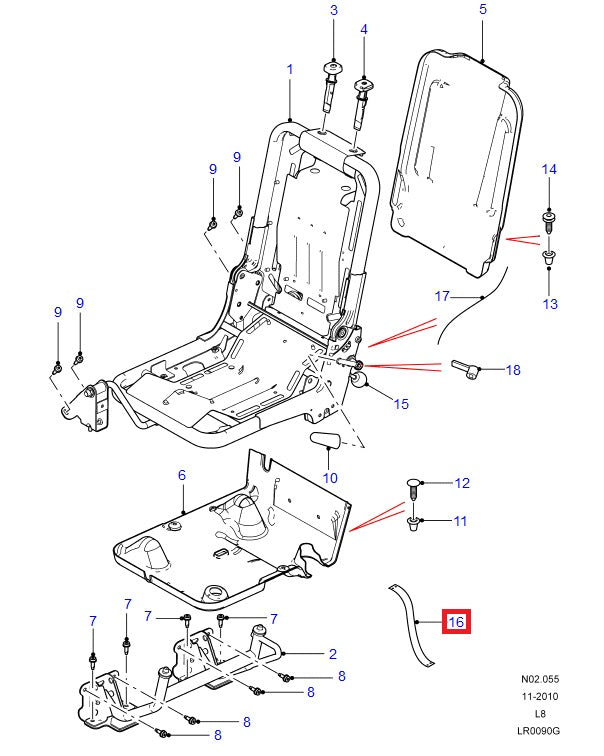 3
4
5
1
9
9
14
13
17
9
9
18
15
10
6
12
11
16
7
7
7
7
2
8
8
8
8
N02.055
11-2010
L8
LR0090G