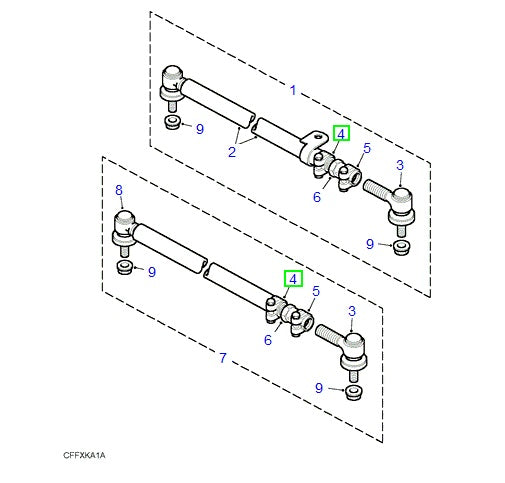 1
9
2
4
5
3
6
9
8
9
4
5
3
6
7
9
CFFXKA1A