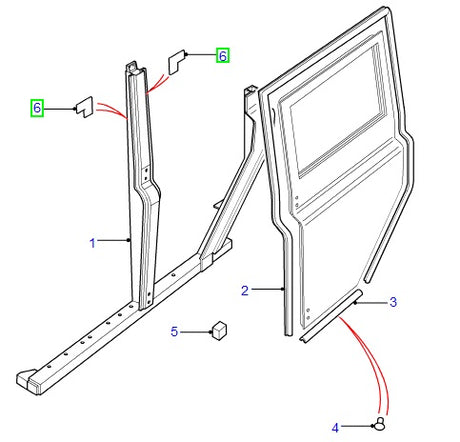 6
6
1
2
3
5
4