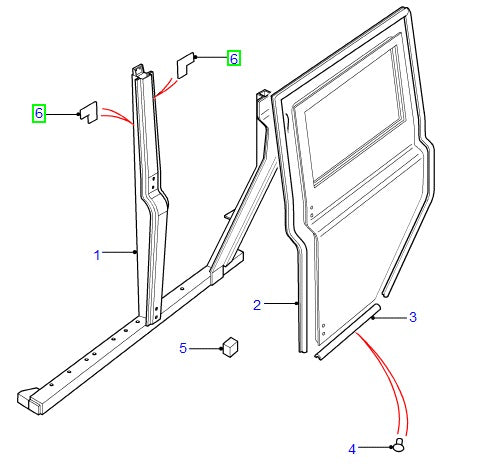 6
6
1
2
3
5
4