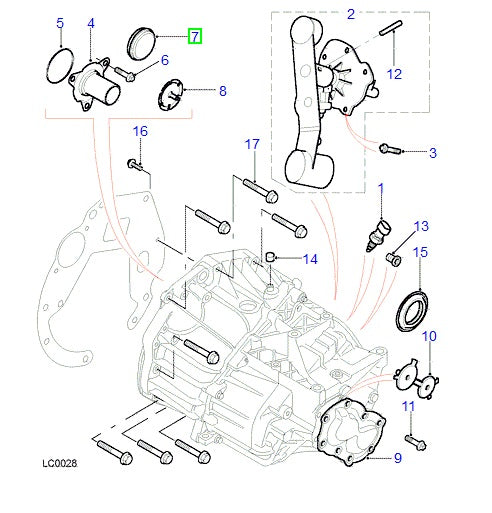 5
4
7
6
8
2
12
3
16
17
1
13
14
15
10
11
9
LC0028