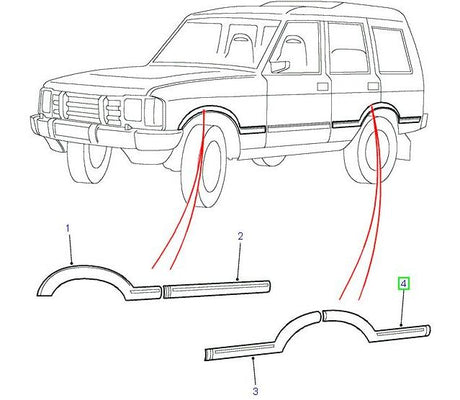 1
2
4
3