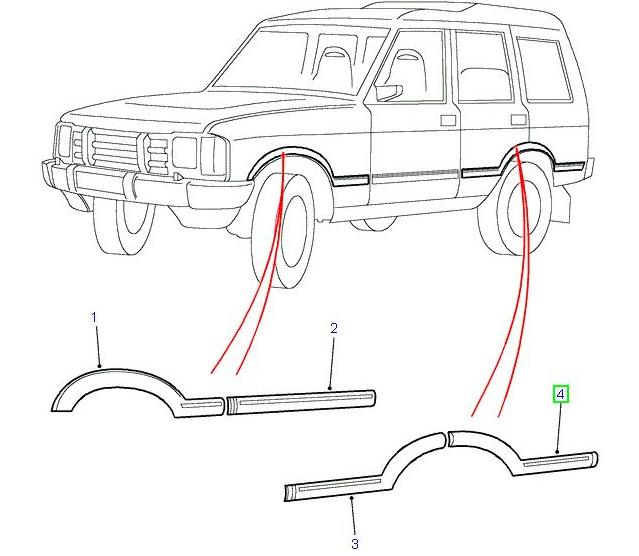 1
2
4
3