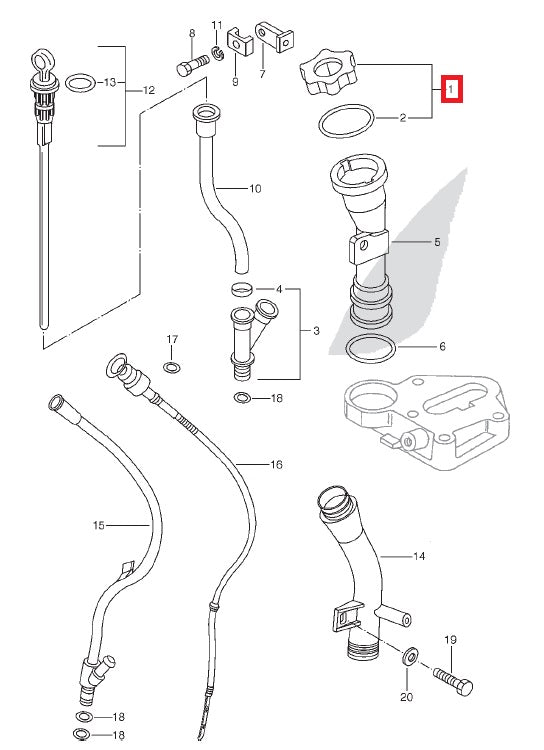 8
11
9
7
1
2
13
12
10
5
4
3
6
17
18
16
15
14
19
20
18
18