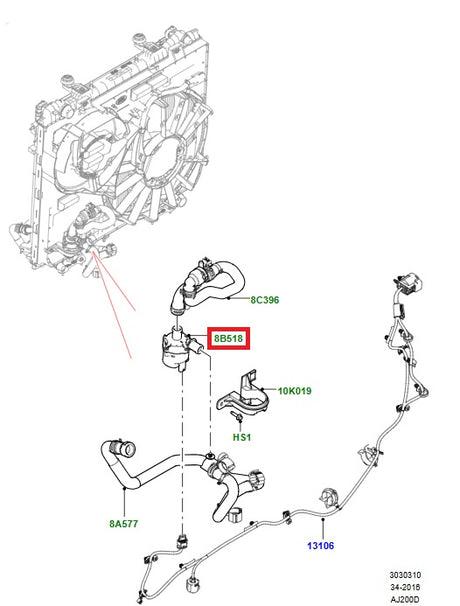 8C396
8B518
10K019
HS1
8A577
13106
3030310
34-2016
AJ200D