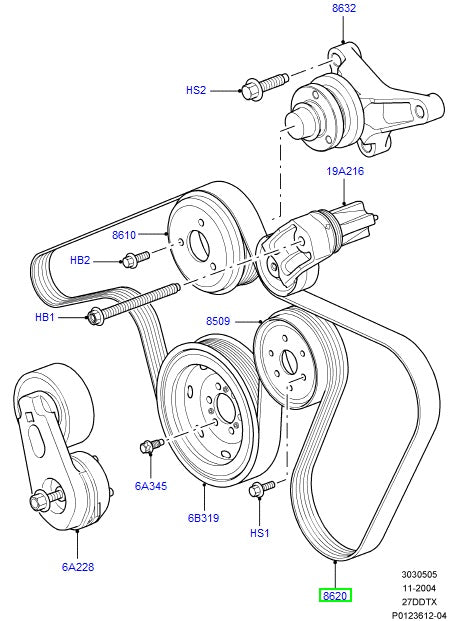 8632

HS2

19A216

8610

HB2

HB1

8509

6A345

6B319

HS1

6A228

8620

3030505
11-2004
27DDTX
P0123612-04