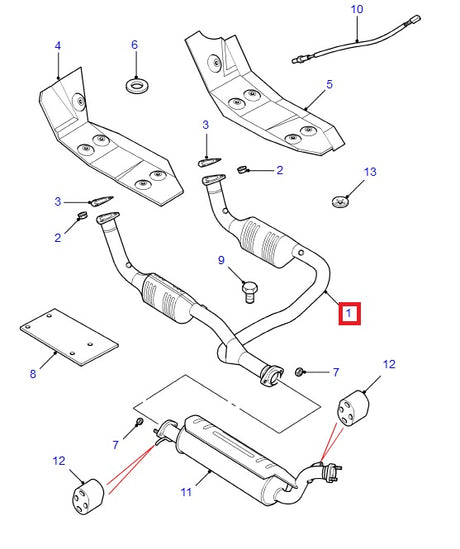 10
4
6
5
3
2
13
3
2
9
1
8
7
12
7
12
11