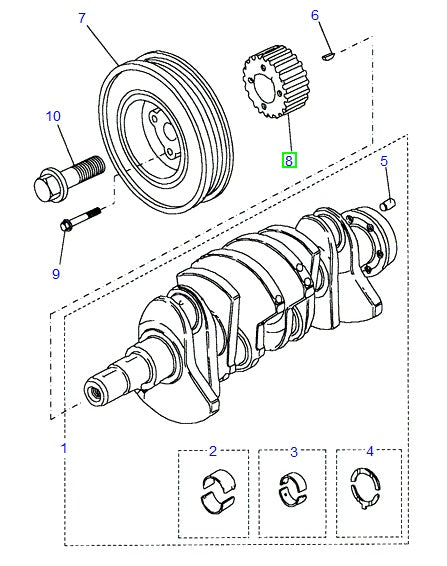 7
6
10
8
5
9
1
2
3
4