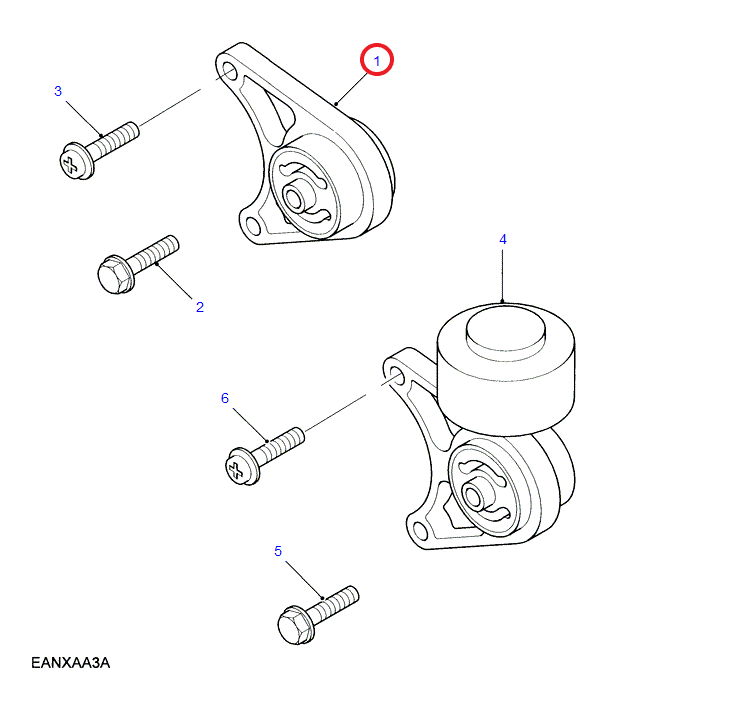 1
3
2
4
6
5
EANXAA3A