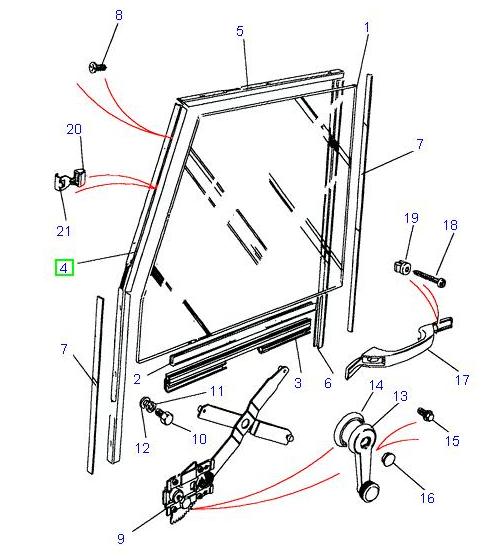 8
5
1
20
7
21
19
18
4
7
2
3
6
17
11
14
13
12
10
15
16
9