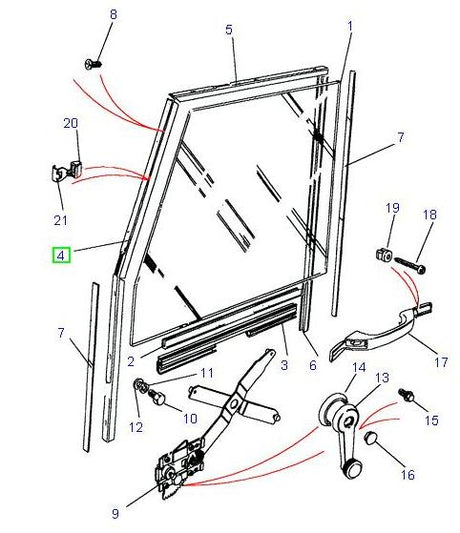 8
5
1
20
7
21
19
18
4
7
2
3
6
17
11
14
13
12
10
15
16
9