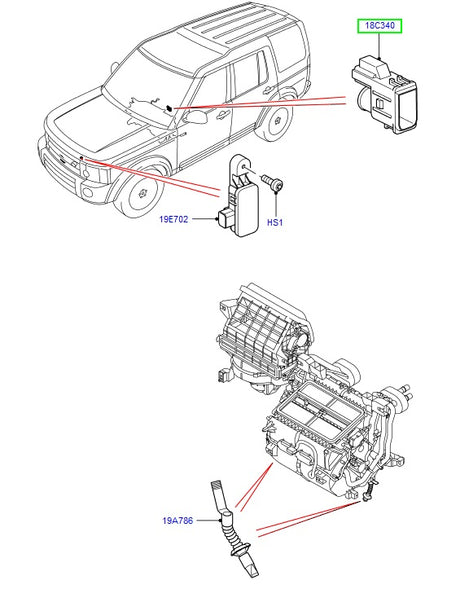 18C340

19E702

HS1

19A786