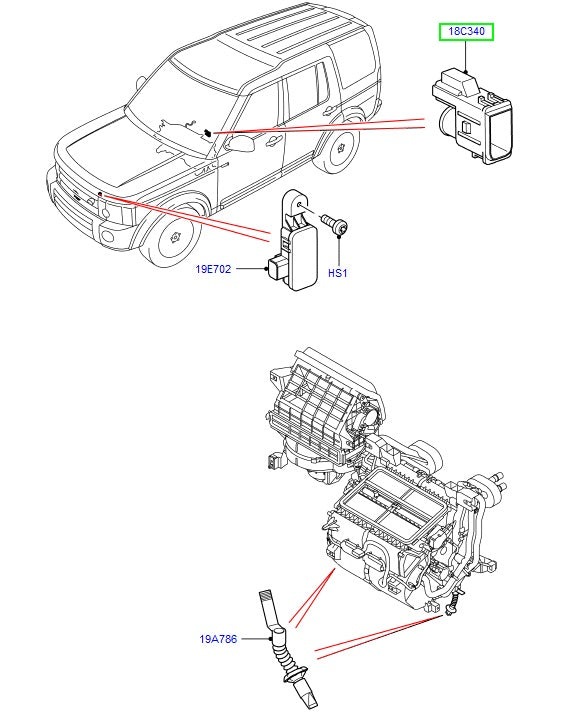 18C340

19E702

HS1

19A786