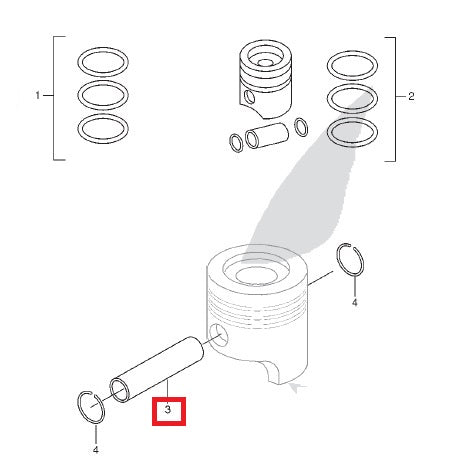 1

2

4

3

4