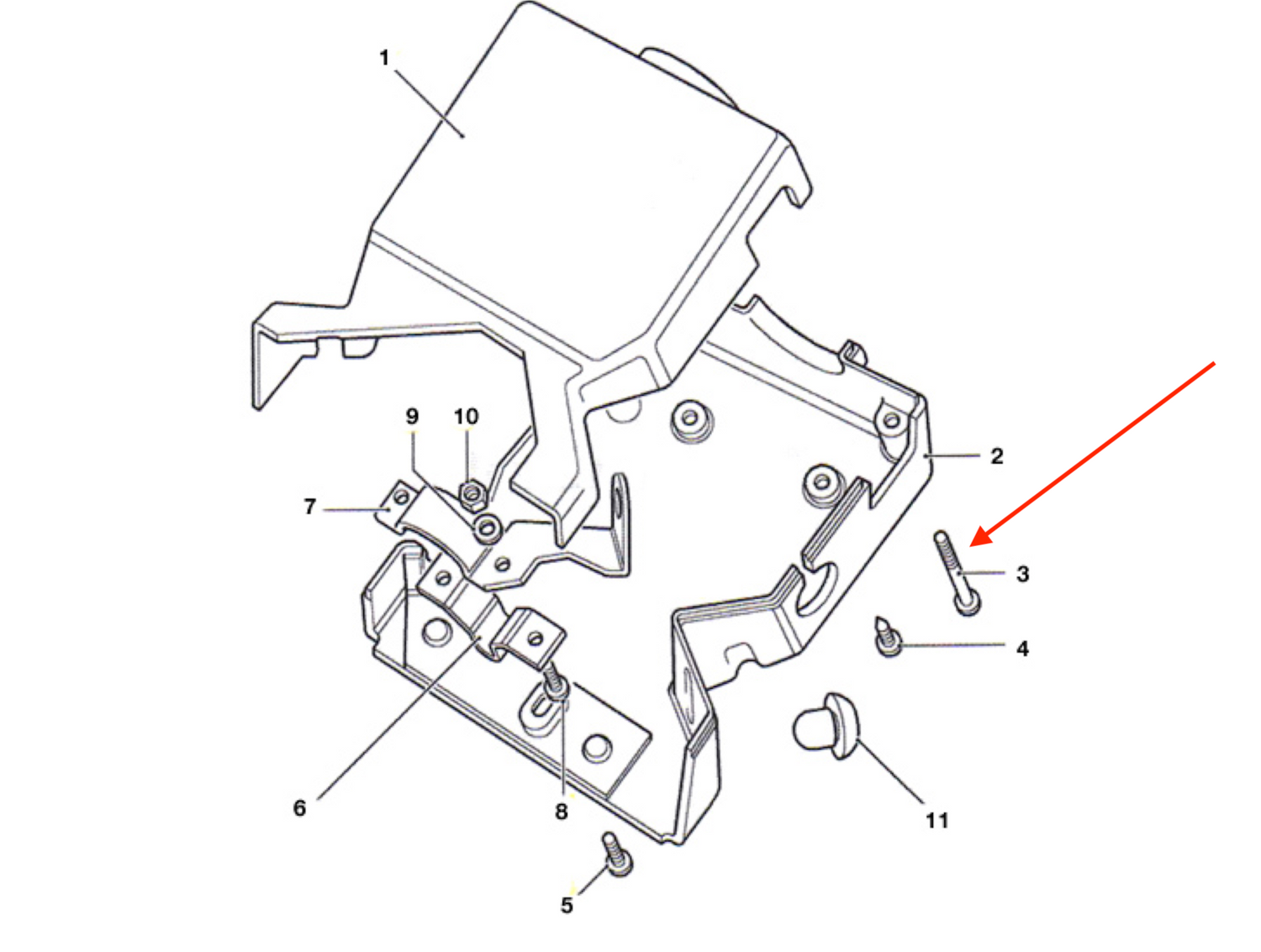 1
9
10
2
7
3
4
6
8
11
5