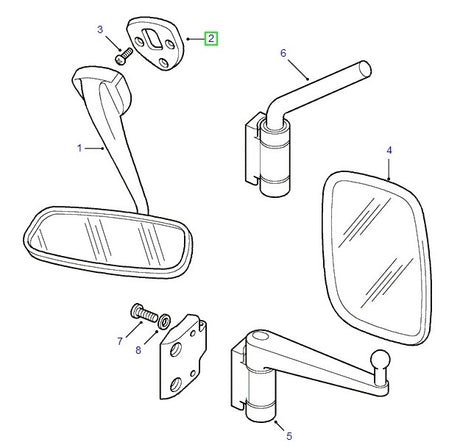 3
2
6
1
4
7
8
5