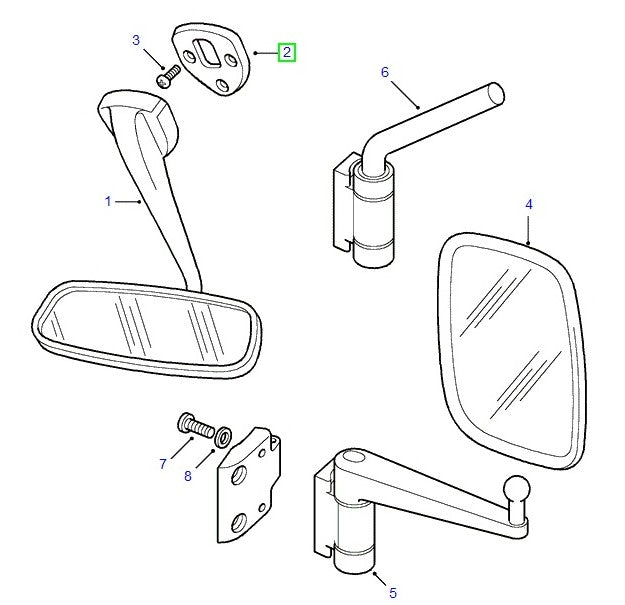 3
2
6
1
4
7
8
5