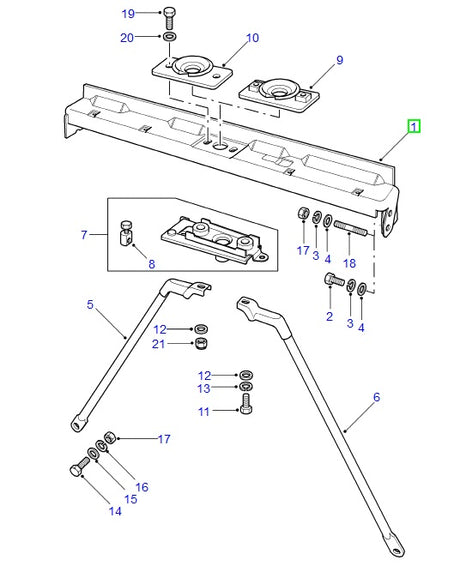 19
20
10
9
1
7
8
17
3
4
18
2
3
4
5
12
21
12
13
11
6
17
16
15
14