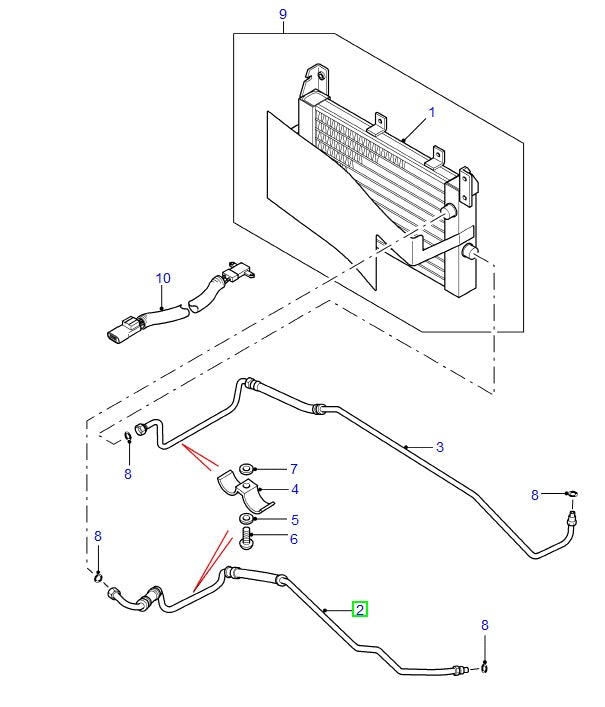 9
1
10
3
8
7
4
5
6
8
8
2
8