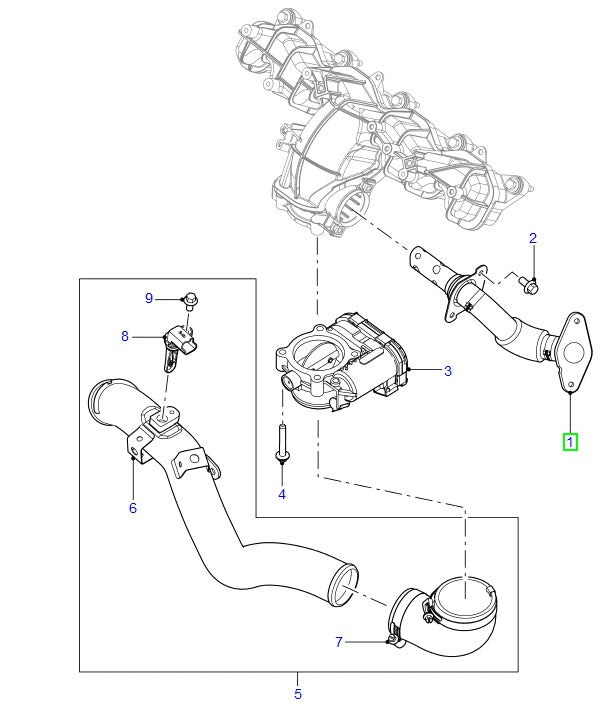 2
9
8
3
1
4
6
7
5