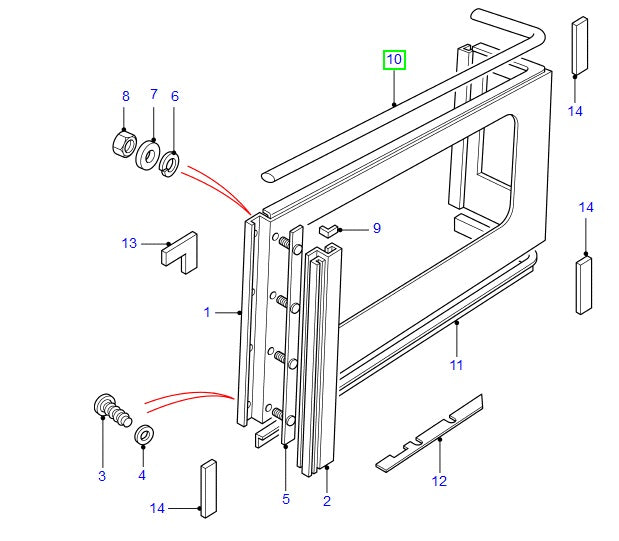 10
14
8
7
6
14
9
13
1
11
3
4
12
14
5
2