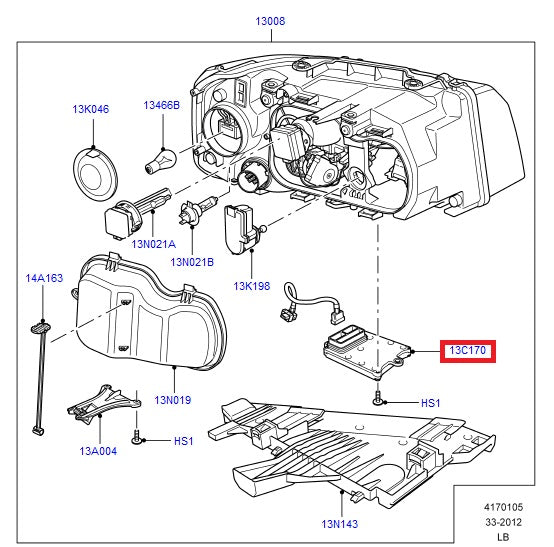 13008

13K046

13466B

13N021A

13N021B

13K198

14A163

13N019

13C170

HS1

13A004

HS1

13N143

4170105
33-2012
LB