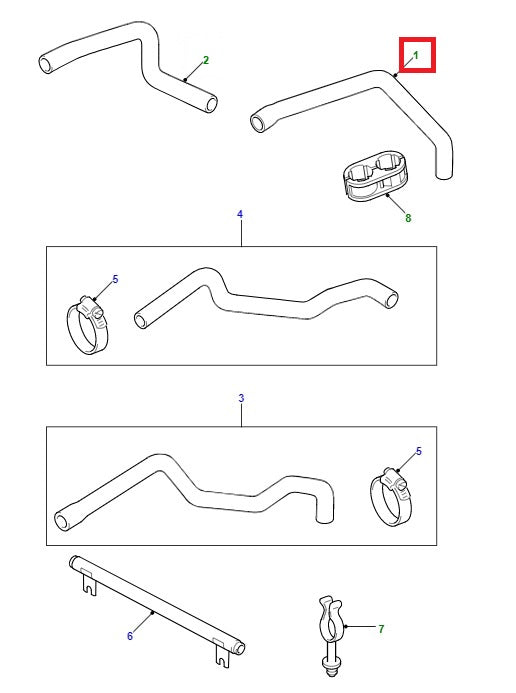 2
1
8
4
5
3
5
6
7