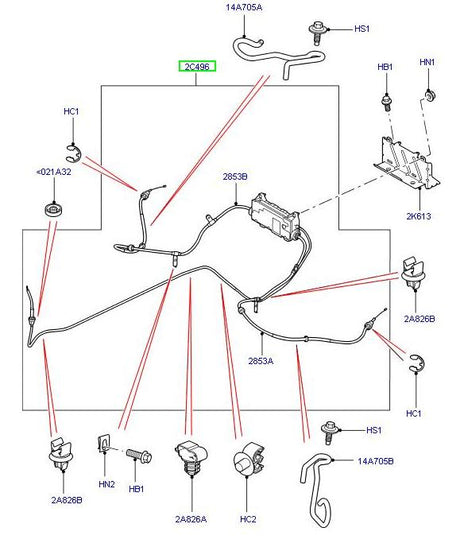 14A705A

HS1

2C496

HB1

HN1

HC1

<021A32

2853B

2K613

2A826B

2853A

HC1

HS1

14A705B

2A826B

HN2

HB1

2A826A

HC2