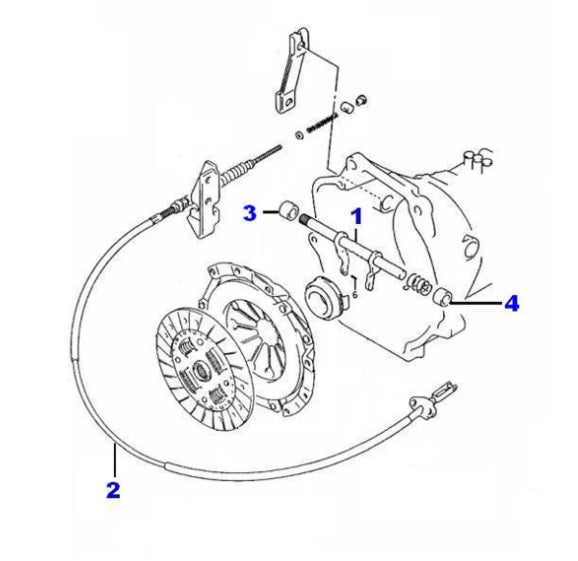 3
1
4
2