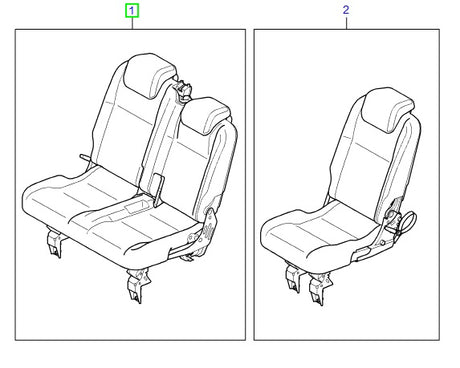 1

2