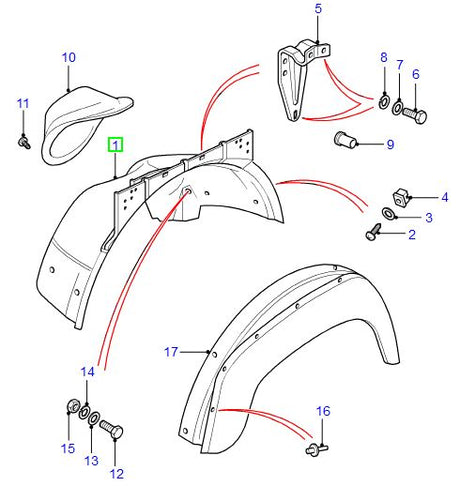 5
10
8
7
6
11
1
9
4
3
2
17
14
16
15
13
12