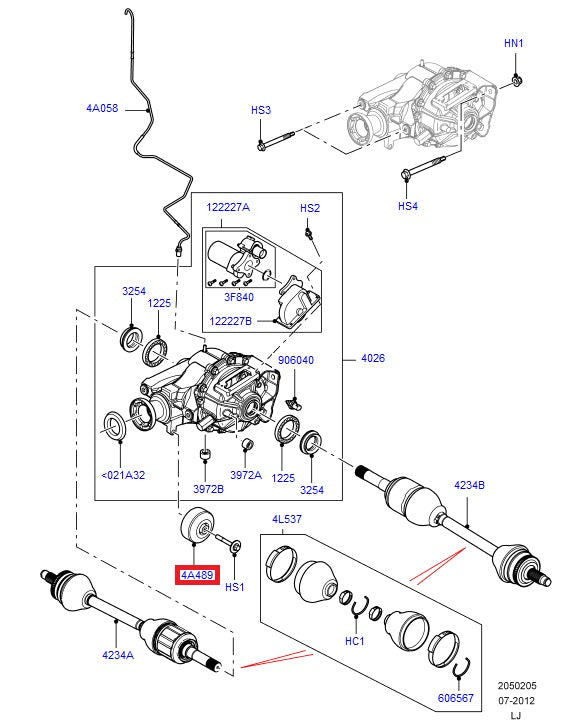 HN1

4A058

HS3

HS4

122227A

HS2

3F840

122227B

3254

1225

906040

4026

<021A32

3972B

3972A

1225

3254

4234B

4L537

4A489

HS1

HC1

4234A

606567

2050205
07-2012
LJ