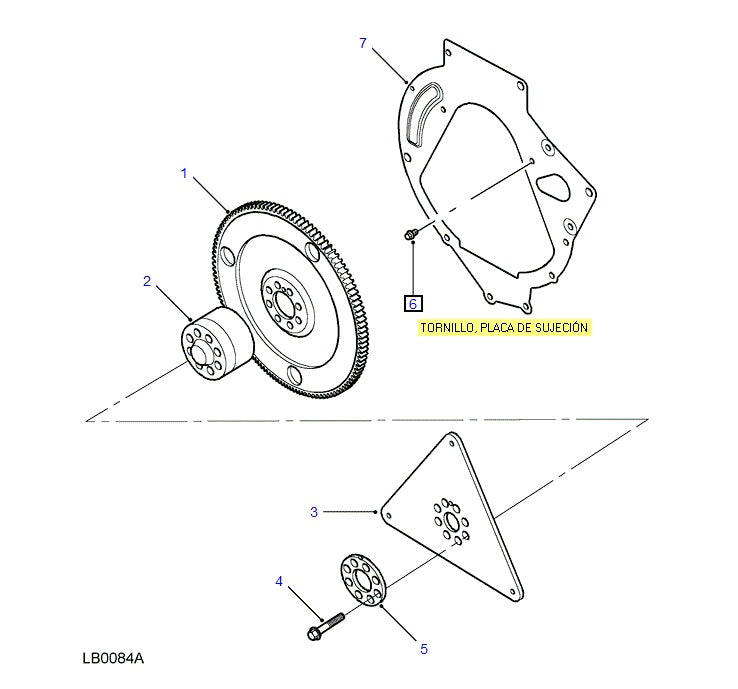 7

1

2

6

TORNILLO, PLACA DE SUJECIÓN

3

4

5

LB0084A