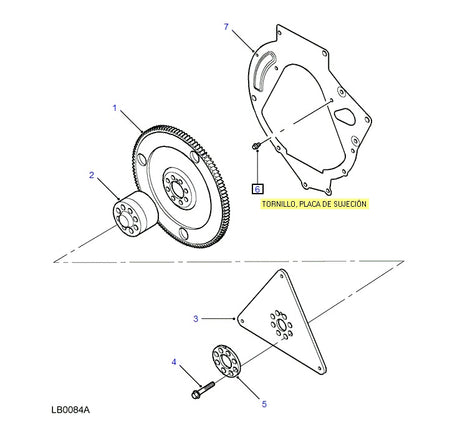 7

1

2

6

TORNILLO, PLACA DE SUJECIÓN

3

4

5

LB0084A