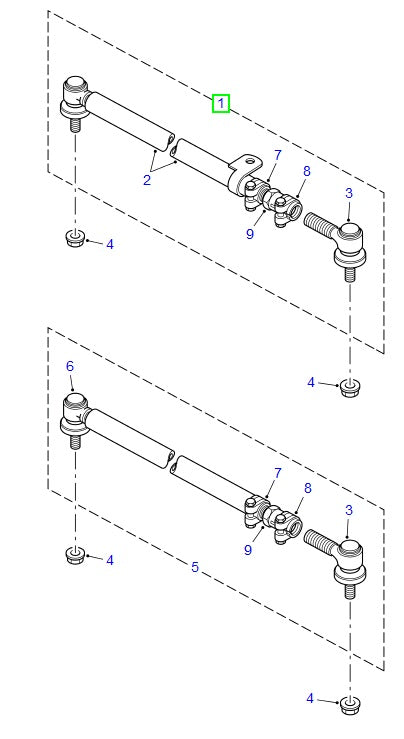 1
2
7
8
3
9
4
4
6
7
8
3
9
4
5
4