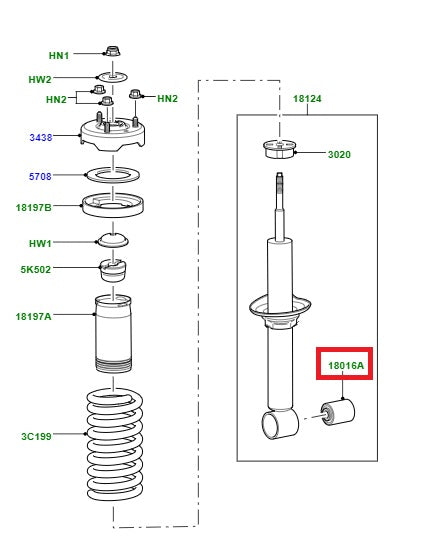 HN1
HW2
HN2
HN2
3438
5708
18197B
HW1
5K502
18197A
3C199
18124
3020
18016A