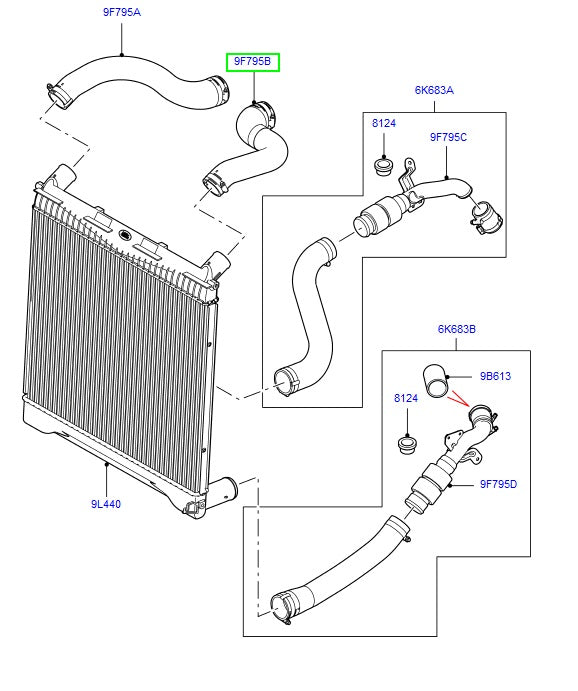 9F795A

9F795B

6K683A

8124

9F795C

6K683B

9B613

8124

9F795D

9L440