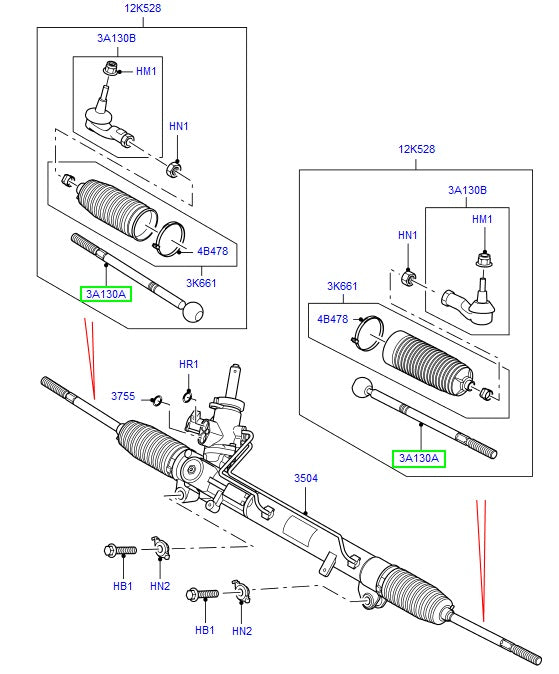 12K528

3A130B

HM1

HN1

4B478

3K661

3A130A

12K528

3A130B

HM1

HN1

3K661

4B478

3A130A

HR1

3755

3504

HB1

HN2

HB1

HN2