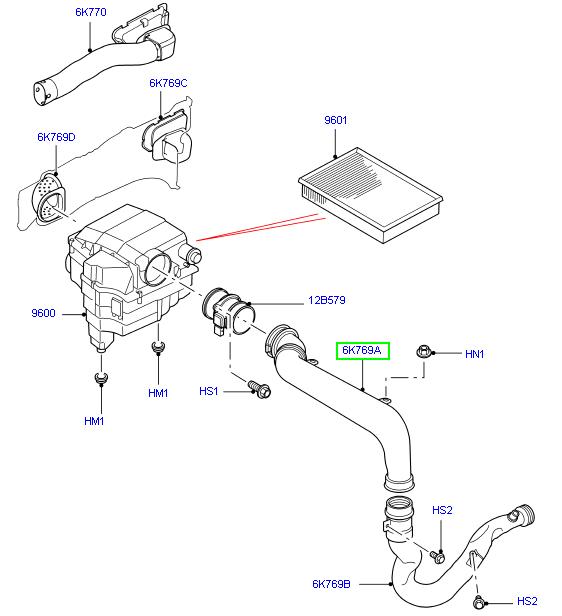 6K770
6K769C
6K769D
9601
9600
12B579
6K769A
HN1
HM1
HS1
HM1
HS2
6K769B
HS2