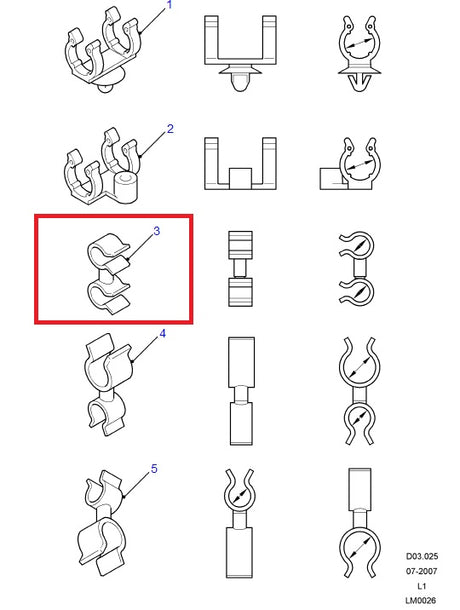 1

2

3

4

5

D03.025
07-2007
L1
LM0026